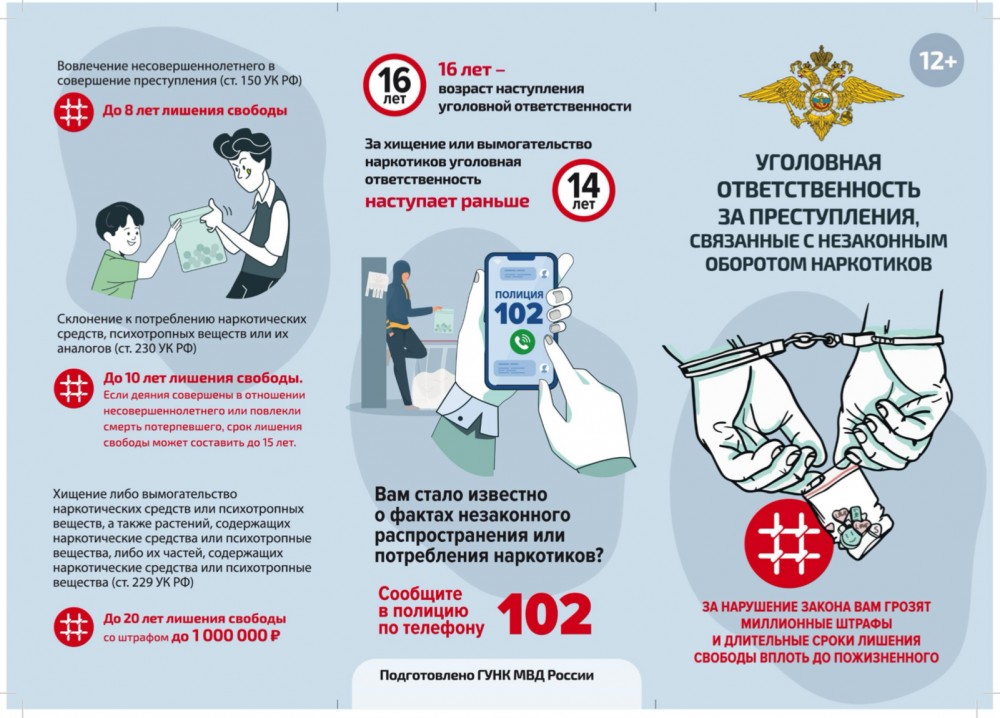 Вовлечение несовершеннолетнего в совершение преступления (ст. 150 УК РФ)

До 8 лет лишения свободы

Склонение к потреблению наркотических средств, психотропных веществ или их аналогов (ст. 230 УК РФ)

До 10 лет лишения свободы.
Если деяния совершены в отношении несовершеннолетнего или повлекли смерть потерпевшего, срок лишения свободы может составить до 15 лет.

Хищение либо вымогательство наркотических средств или психотропных веществ, а также растений, содержащих наркотические средства или психотропные вещества, либо их частей, содержащих наркотические средства или психотропные вещества (ст. 229 УК РФ)

До 20 лет лишения свободы со штрафом до 1 000 000 ₽

16 лет

16 лет – возраст наступления уголовной ответственности

За хищение или вымогательство наркотиков уголовная ответственность наступает раньше

14 лет

ПОЛИЦИЯ
102

Вам стало известно о фактах незаконного распространения или потребления наркотиков?

Сообщите в полицию по телефону 102

Подготовлено ГУНК МВД России

12+

УГОЛОВНАЯ ОТВЕТСТВЕННОСТЬ ЗА ПРЕСТУПЛЕНИЯ, СВЯЗАННЫЕ С НЕЗАКОННЫМ ОБОРОТОМ НАРКОТИКОВ

ЗА НАРУШЕНИЕ ЗАКОНА ВАМ ГРОЗЯТ МИЛЛИОННЫЕ ШТРАФЫ И ДЛИТЕЛЬНЫЕ СРОКИ ЛИШЕНИЯ СВОБОДЫ ВПЛОТЬ ДО ПОЖИЗНЕННОГО